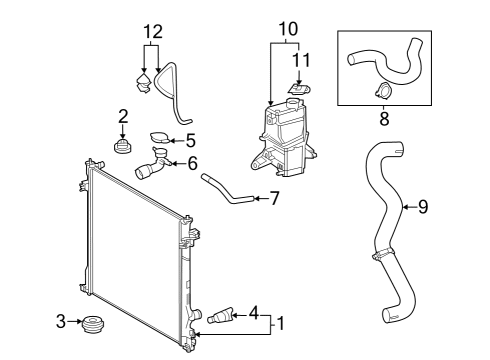 12
10
11
8
2
5
6
7
9
3
4
1