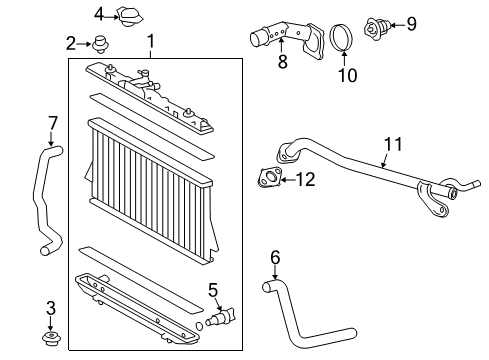 4
2
1
8
10
9
7
11
12
6
5
3