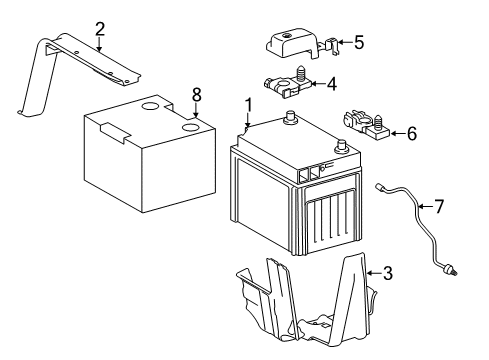 2
5
4
8
1
6
7
3