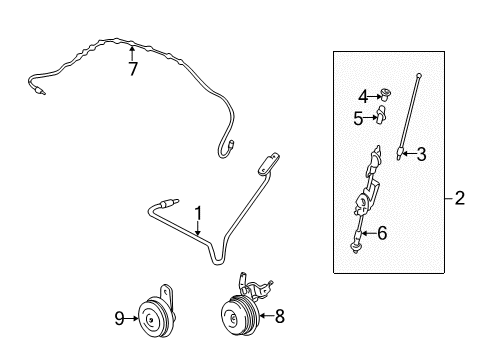 7
4
5
3
2
1
6
9
8