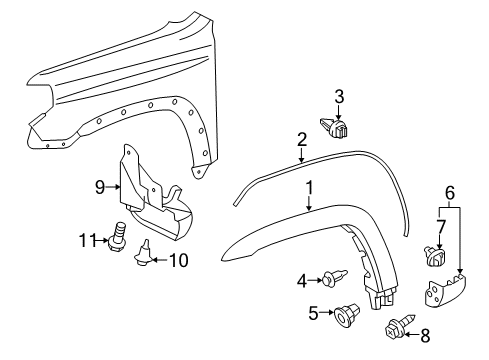 3
2
1
6
7
9
11
10
4
5
8