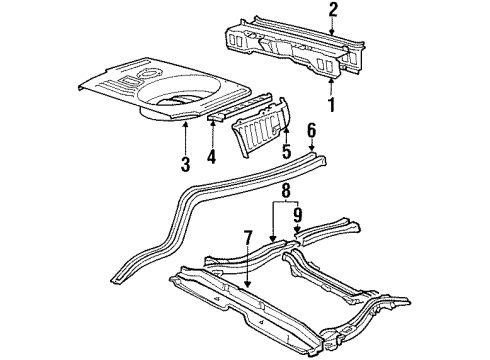 2
1
3
4
5
6
8
9
7