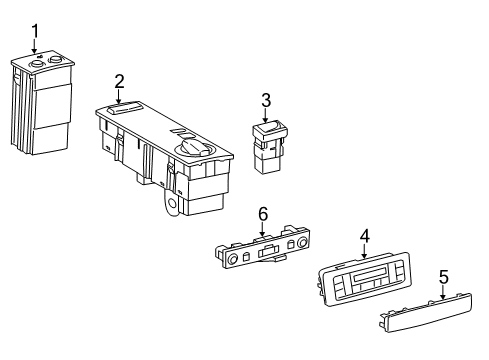 1
2
3
6
4
5