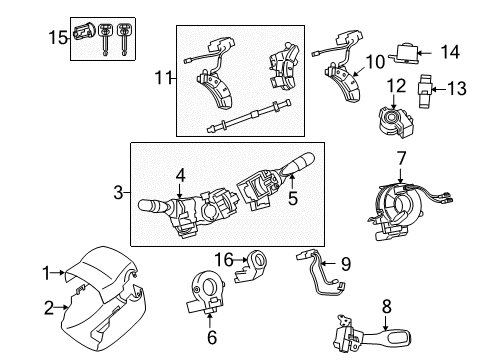 15
11
10
14
12
13
3
4
5
7
1
2
16
9
6
8