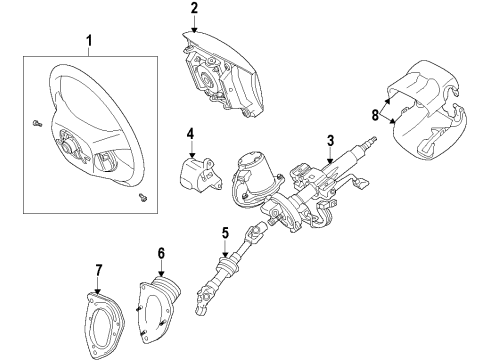 1
2
8
4
3
5
6
7