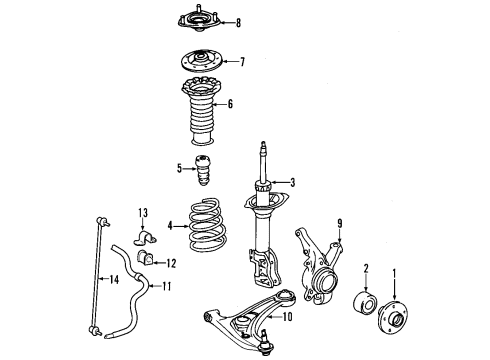 8
7
6
5
3
13
4
9
12
14
11
2
1
10