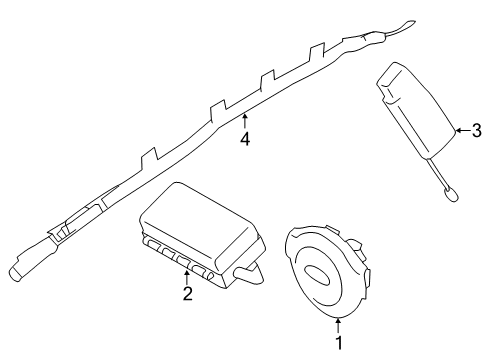 4
3
2
1