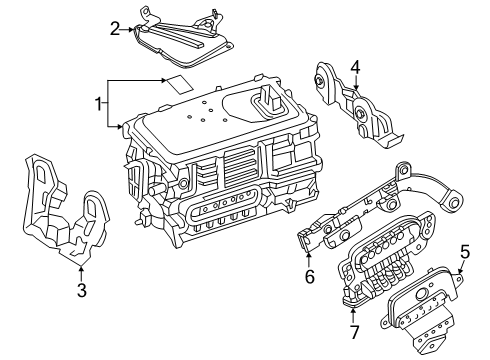 2
1
4
3
6
5
7