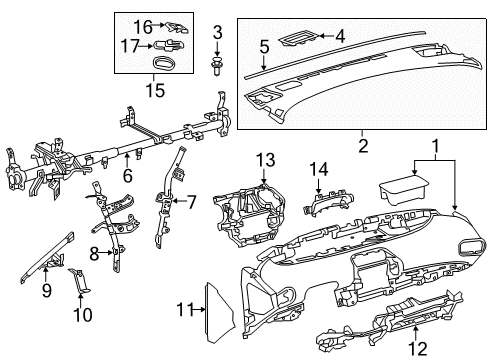 16
17
15
3
5
4
2
1
6
13
14
7
8
9
10
11
12