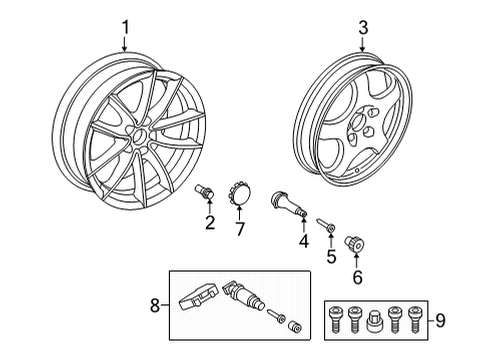 1
3
2
7
4
5
6
8
9