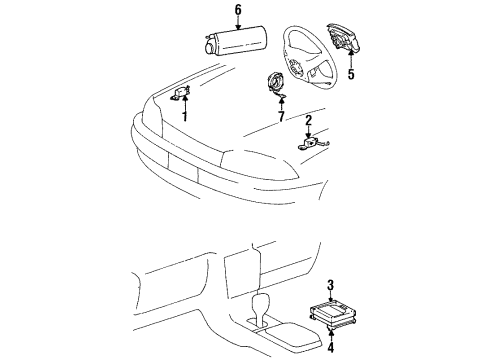 6
5
1
7
2
3
4