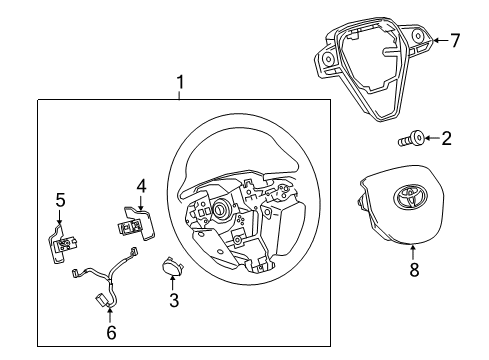 7
1
2
4
5
8
3
6