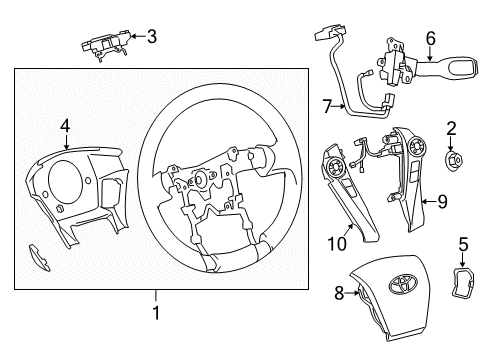 3
6
7
4
2
9
10
5
8
1