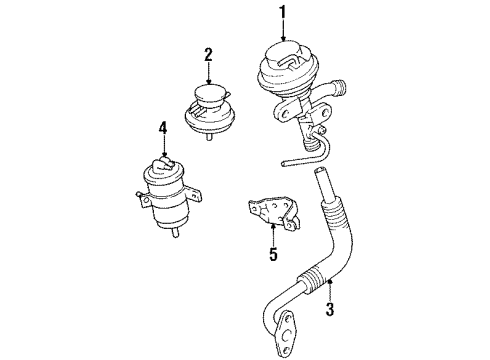 1
2
4
5
3