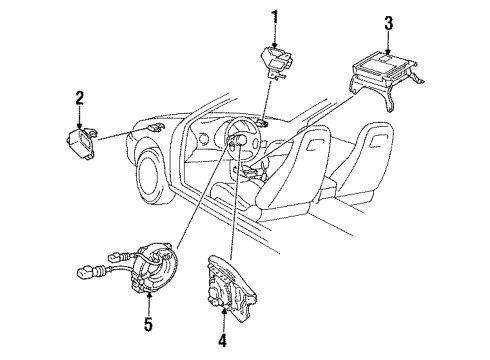 1
3
2
5
4