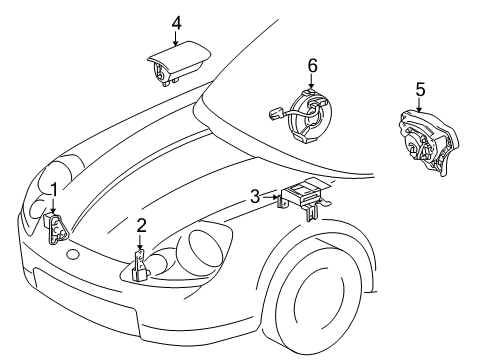 4
6
5
1
3
2