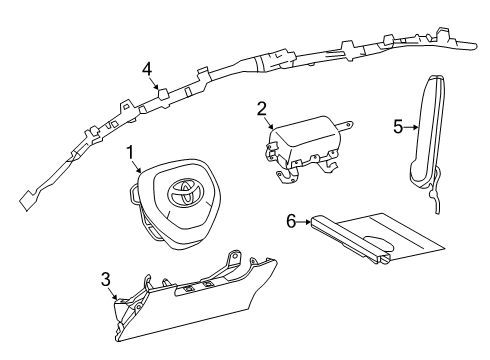 4
2
5
1
6
3