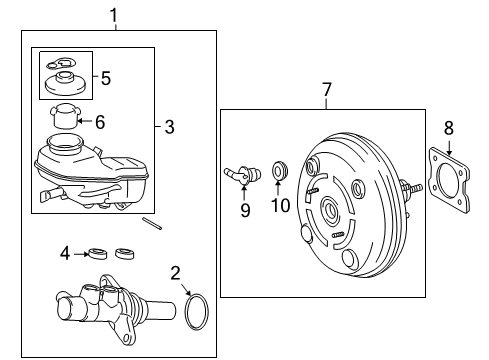 1
5
6
3
4
2
7
8
9
10