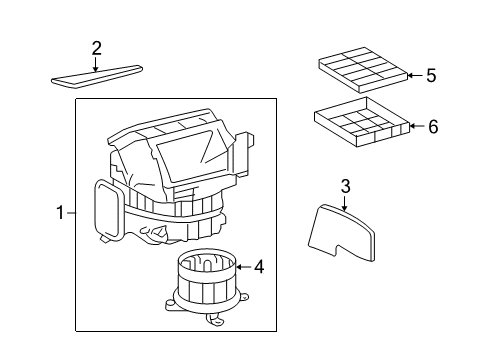 2
5
6
1
3
4