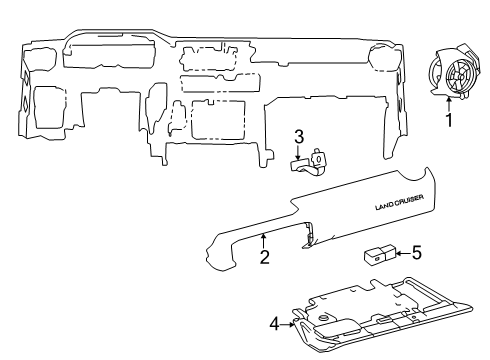 1
3
LAND CRUISER
2
5
4