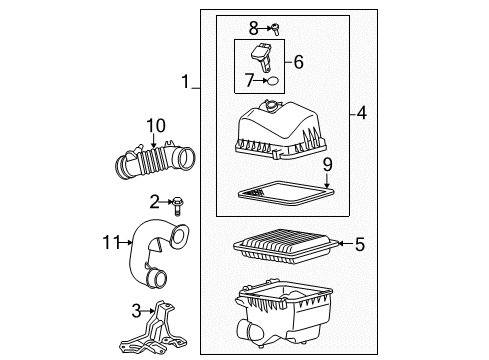 8
6
7
1
4
10
9
2
11
5
3