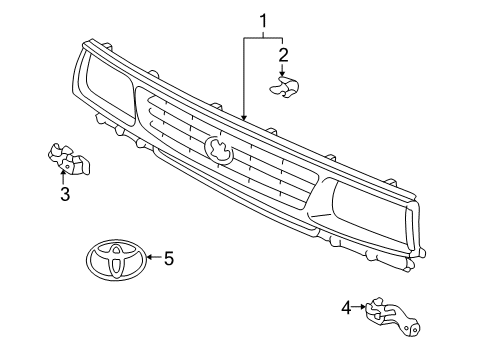 1
2
3
5
4