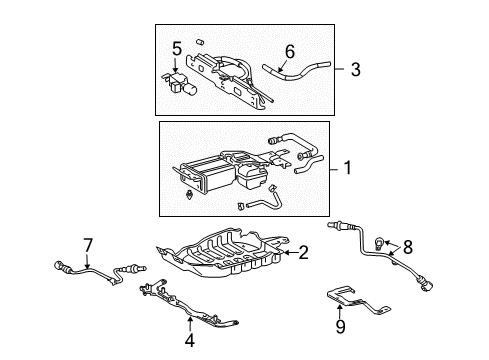 5
6
3
1
7
2
8
9
4