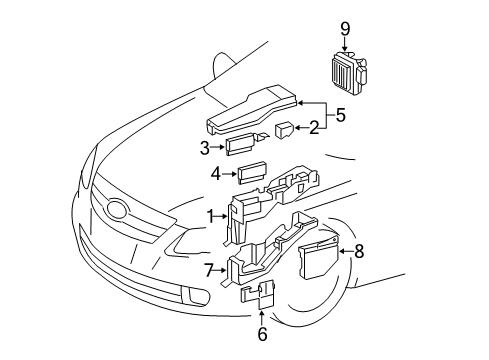 9
5
2
3
4
1
8
7
6