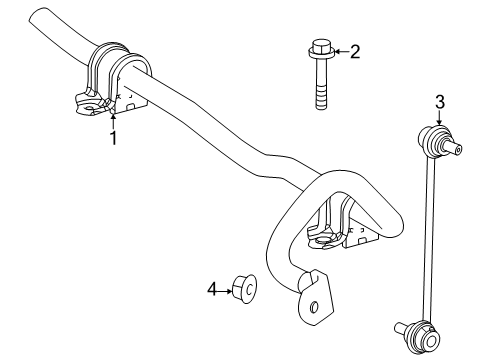 2
3
1
4