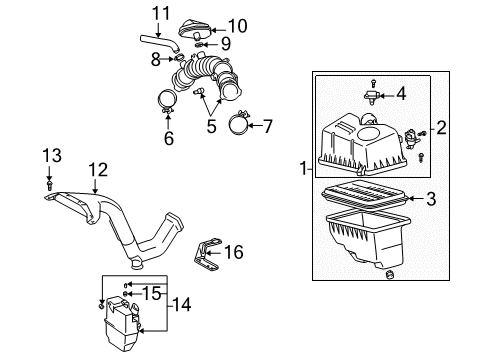 11
10
9
8
5
6
7
4
2
1
3
13
12
16
15
14