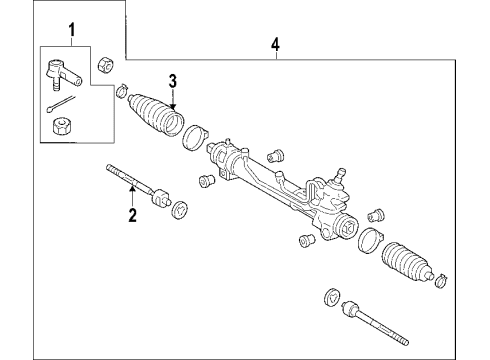 1
4
3
2