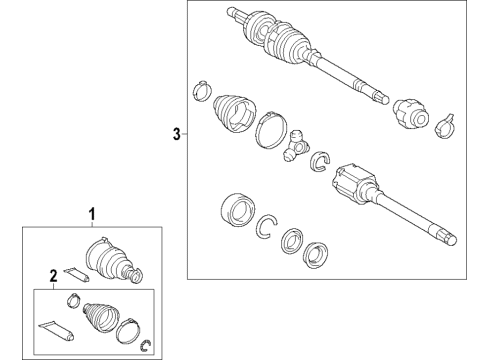 3
1
2