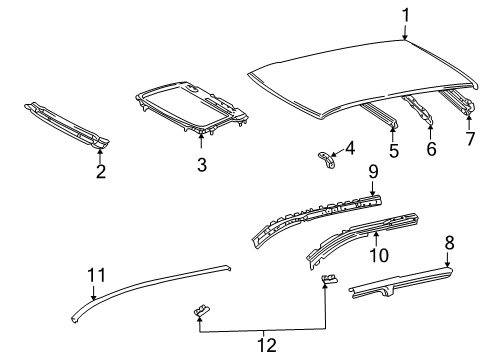 1
2
3
4
5
6
7
9
10
8
11
12