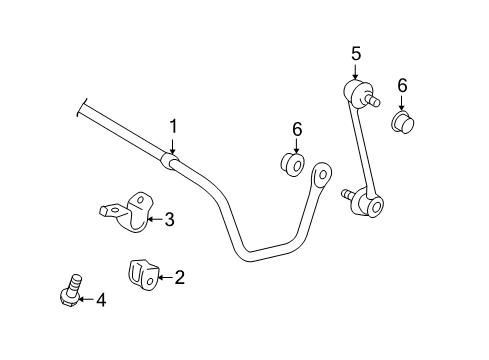 5
6
1
6
3
2
4