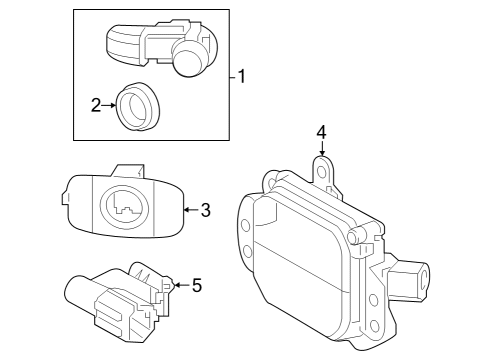 1
2
4
3
5