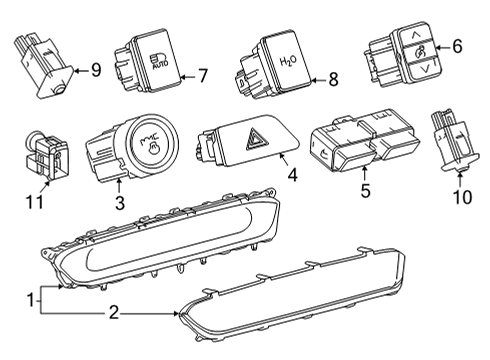 9
AUTO
7
$H_2O$
8
6
11
3
4
5
10
1
2