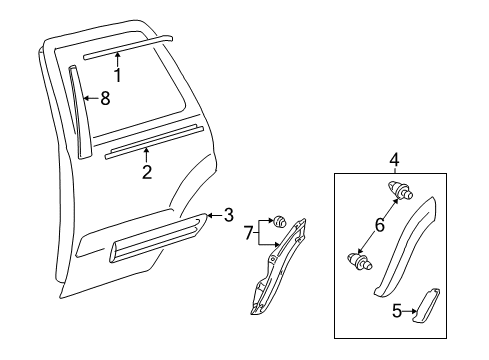 1
8
2
3
7
4
6
5