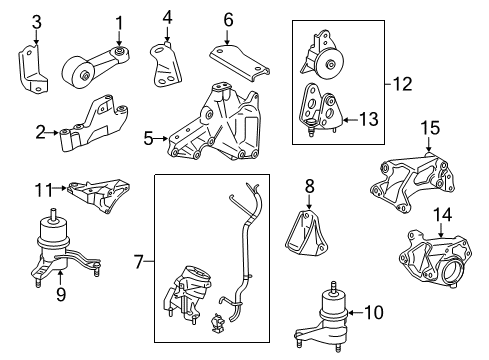 3
1
4
6
12
13
2
5
15
11
8
14
7
9
10