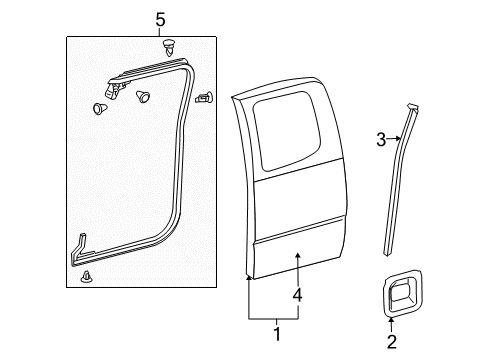 5
3
4
1
2