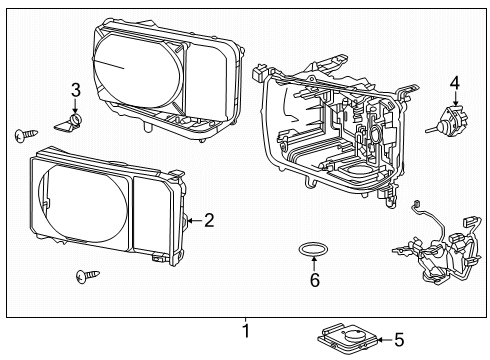 3
4
2
6
1
5