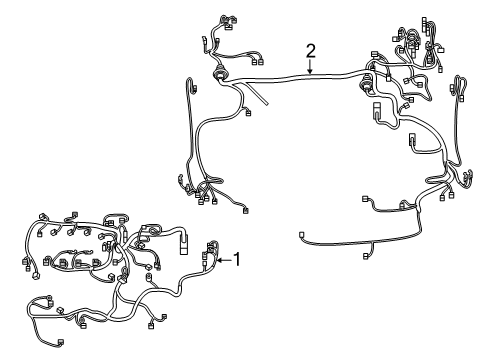 2

1