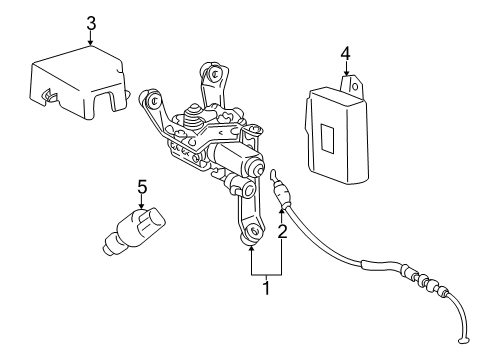 3
4
5
2
1