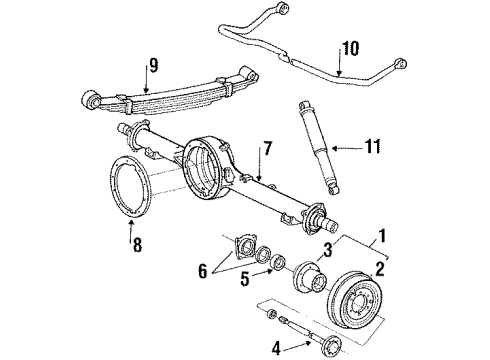 10
9
11
7
8
1
3
2
6
5
4