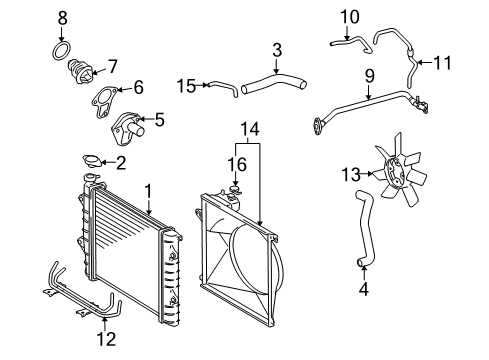 8
7
6
5
2
1
12
15
3
14
16
10
11
9
13
4