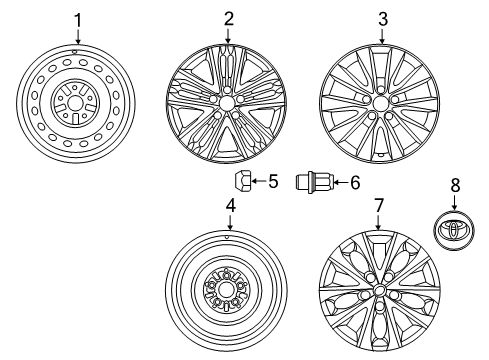 1
2
3
5
6
8
4
7