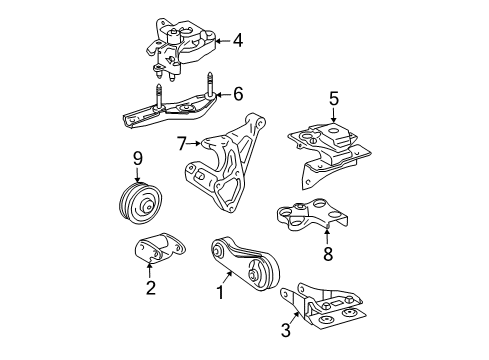 4
6
5
7
9
8
2
1
3