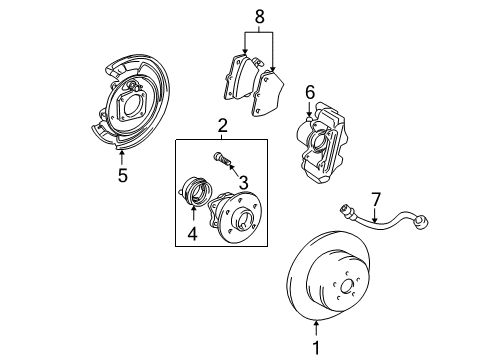 8
6
2
5
3
7
4
1