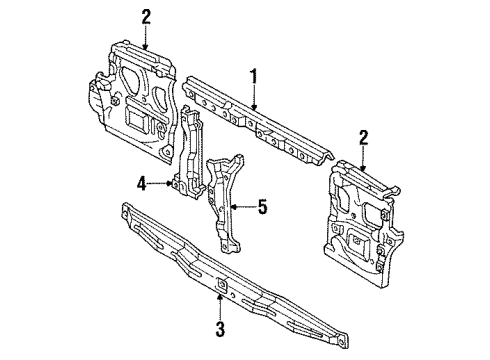 2
1
2
4
5
3