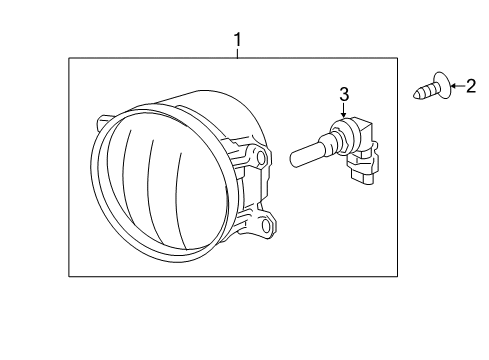 1
3
2