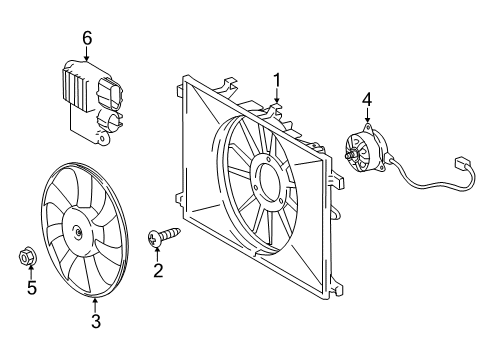 6
1
4
2
5
3